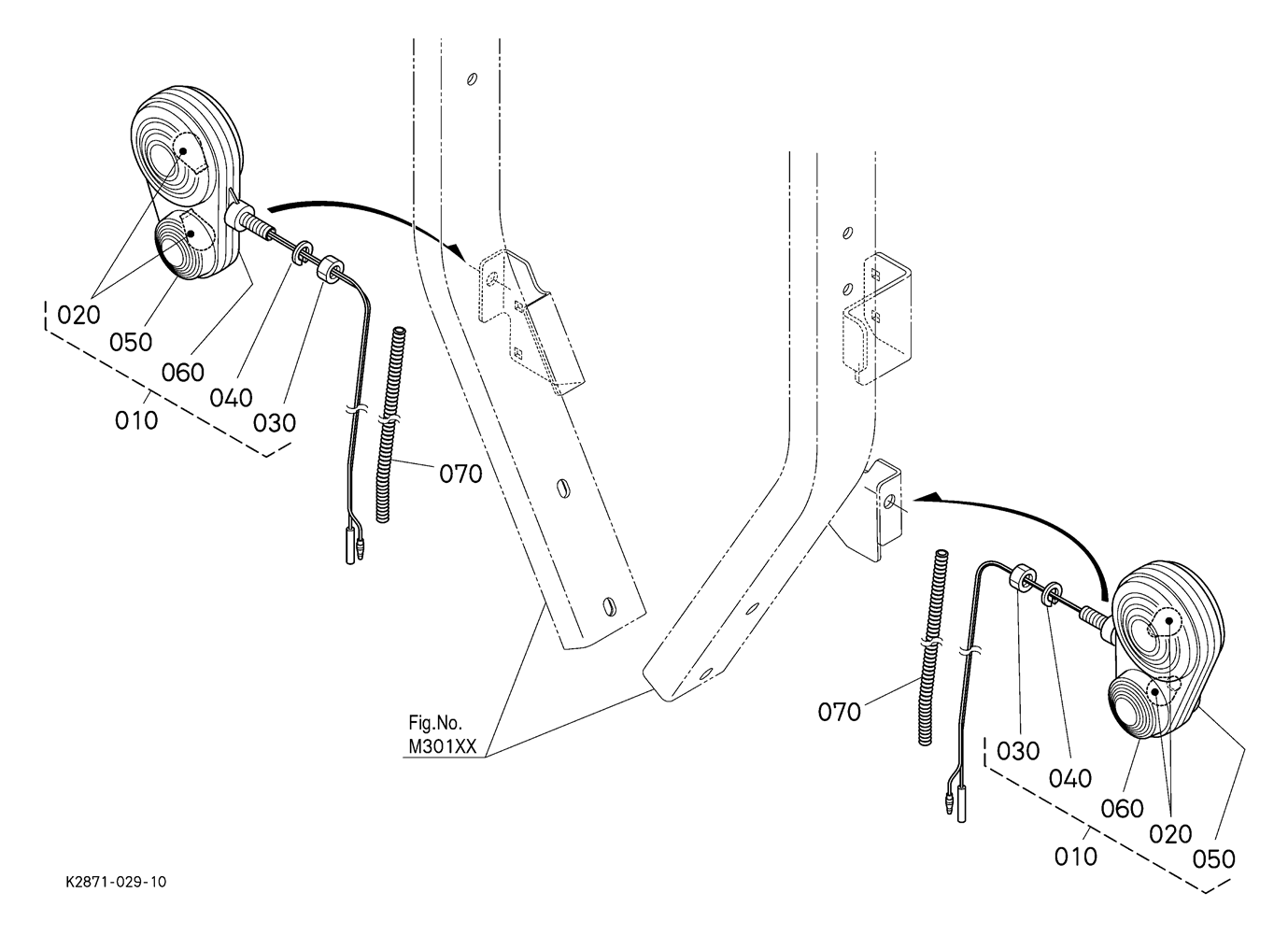 020
050
060
040
030
010
070
Fig.No.
M301XX
070
030
040
060
020
050
010
K2871-029-10